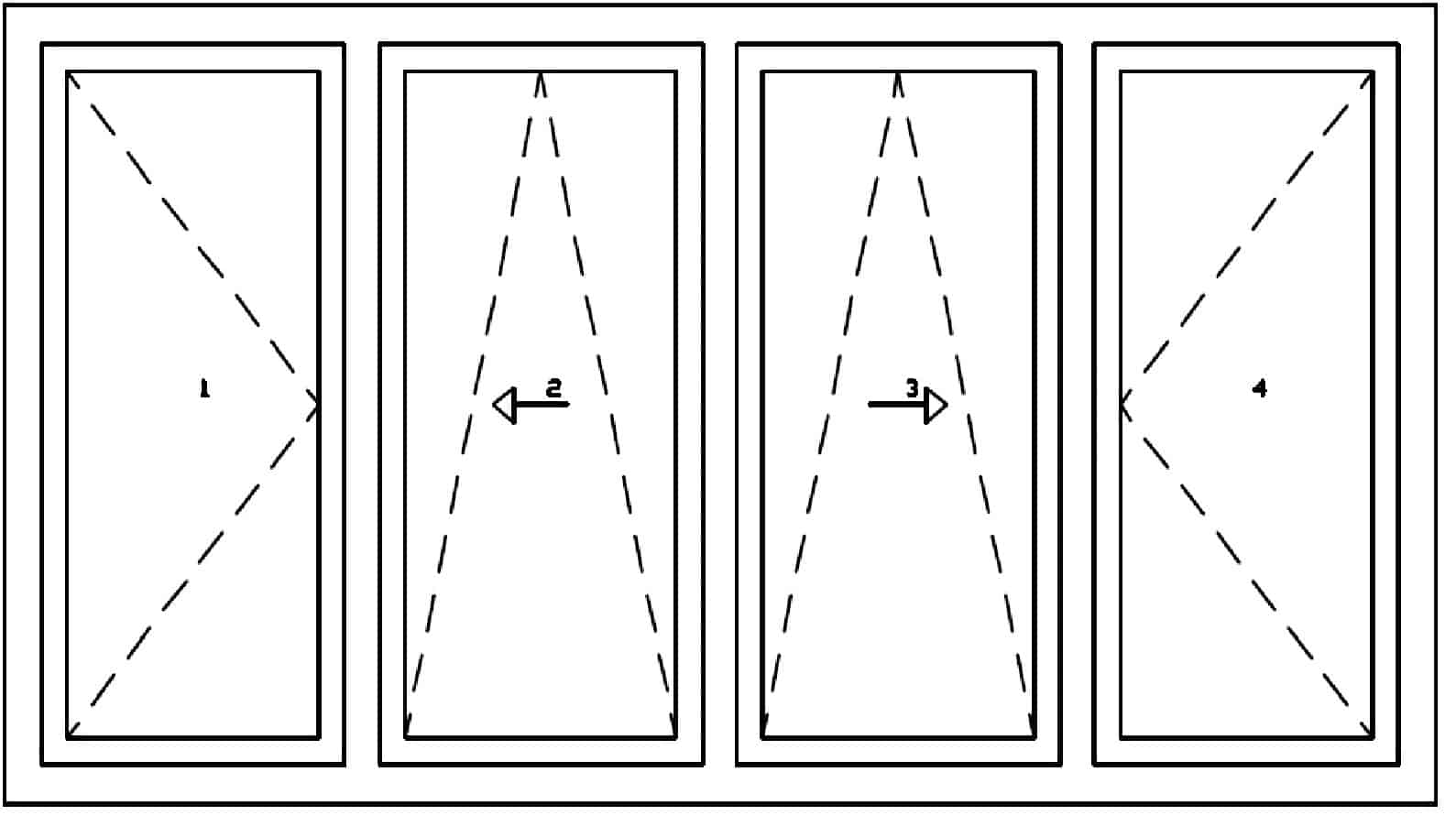 1

2

3

4